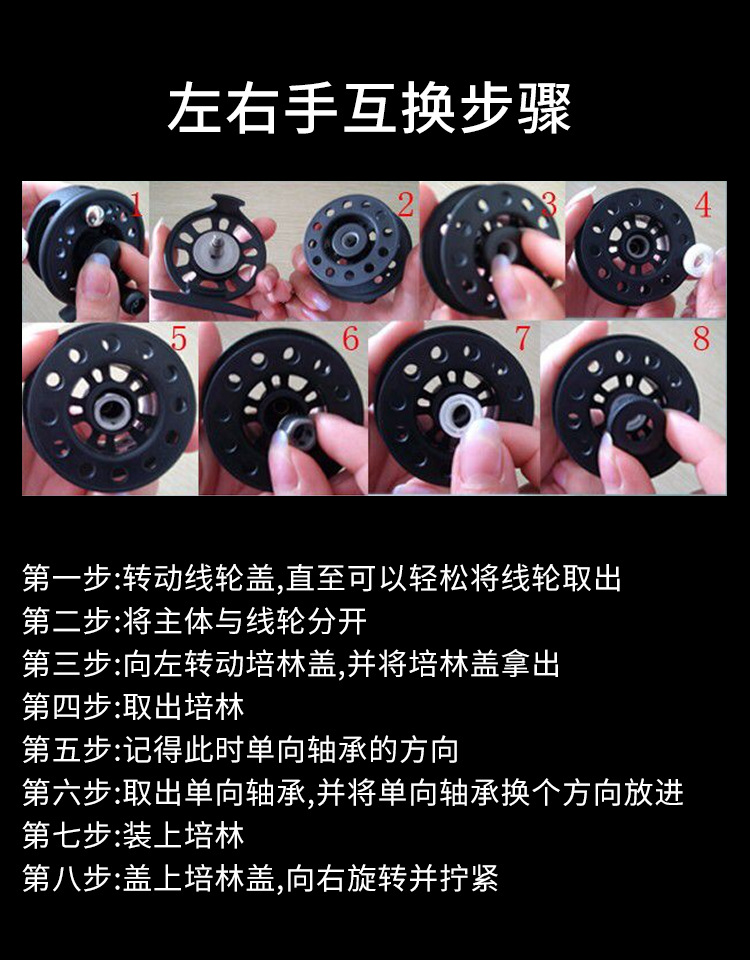 左右手互换步骤

1 2 3 4
5 6 7 8

第一步:转动线轮盖,直至可以轻松将线轮取出
第二步:将主体与线轮分开
第三步:向左转动培林盖,并将培林盖拿出
第四步:取出培林
第五步:记得此时单向轴承的方向
第六步:取出单向轴承,并将单向轴承换个方向放进
第七步:装上培林
第八步:盖上培林盖,向右旋转并拧紧